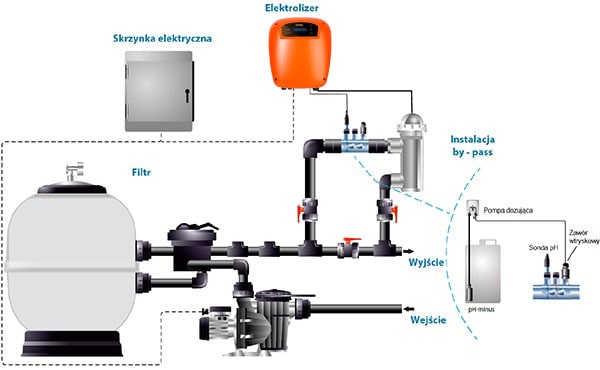 Elektrolizer

Skrzynka elektryczna

Instalacja by - pass

Filtr

Pompa dozująca

Zawór wtryskowy

Sonda pH

Wyjście

pH-minus

Wejście